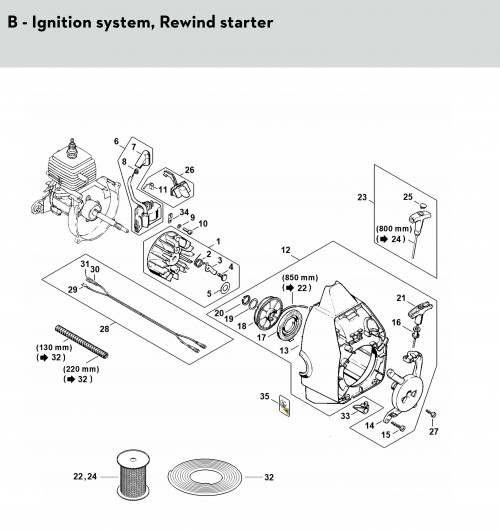 B - Ignition system, Rewind starter

6
7
8
26
11
34
9
10
1
2
3
4
5
23
25
(800 mm)
(➡ 24)
12
(850 mm)
(➡ 22)
31
30
29
28
(130 mm)
(➡ 32)
(220 mm)
(➡ 32)
20
19
18
17
13
21
16
35
33
14
15
27
22, 24
32